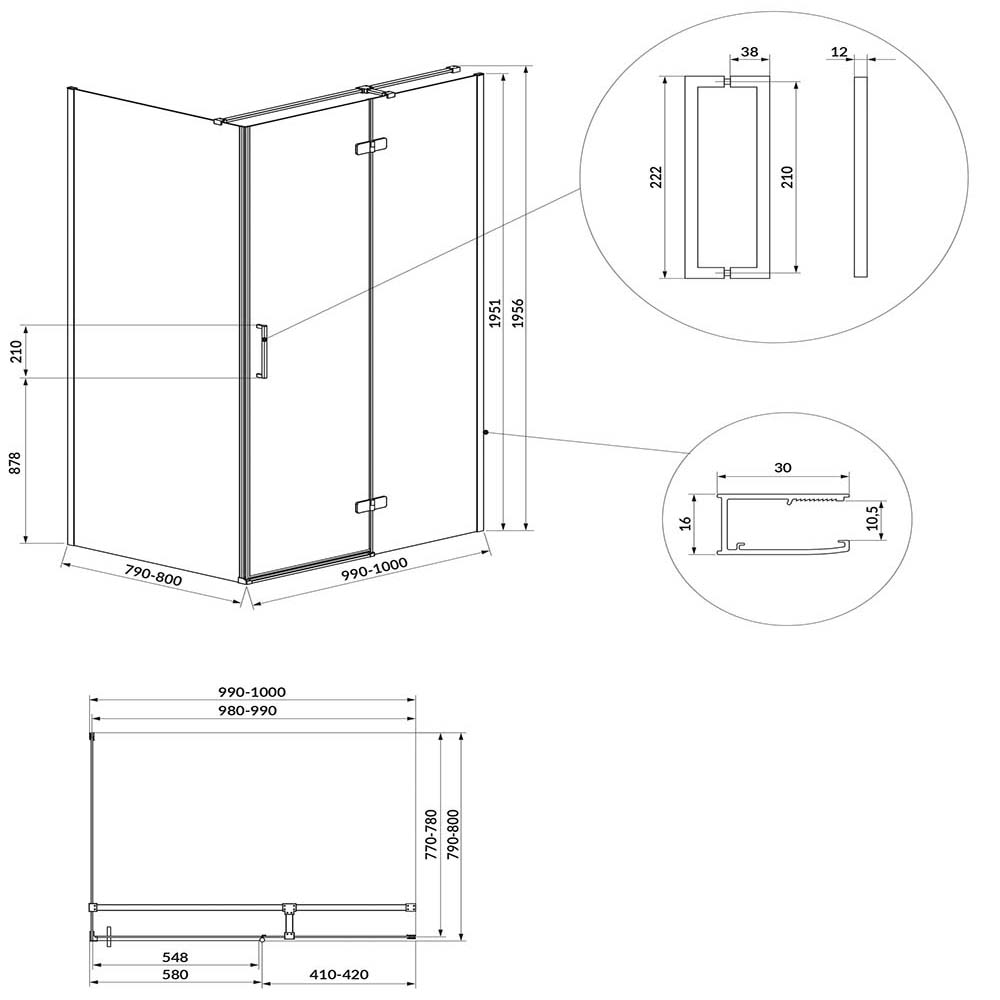 210
878
790-800
990-1000
1951
1956
38
12
222
210
30
16
10,5

990-1000
980-990
770-780
790-800
548
580
410-420